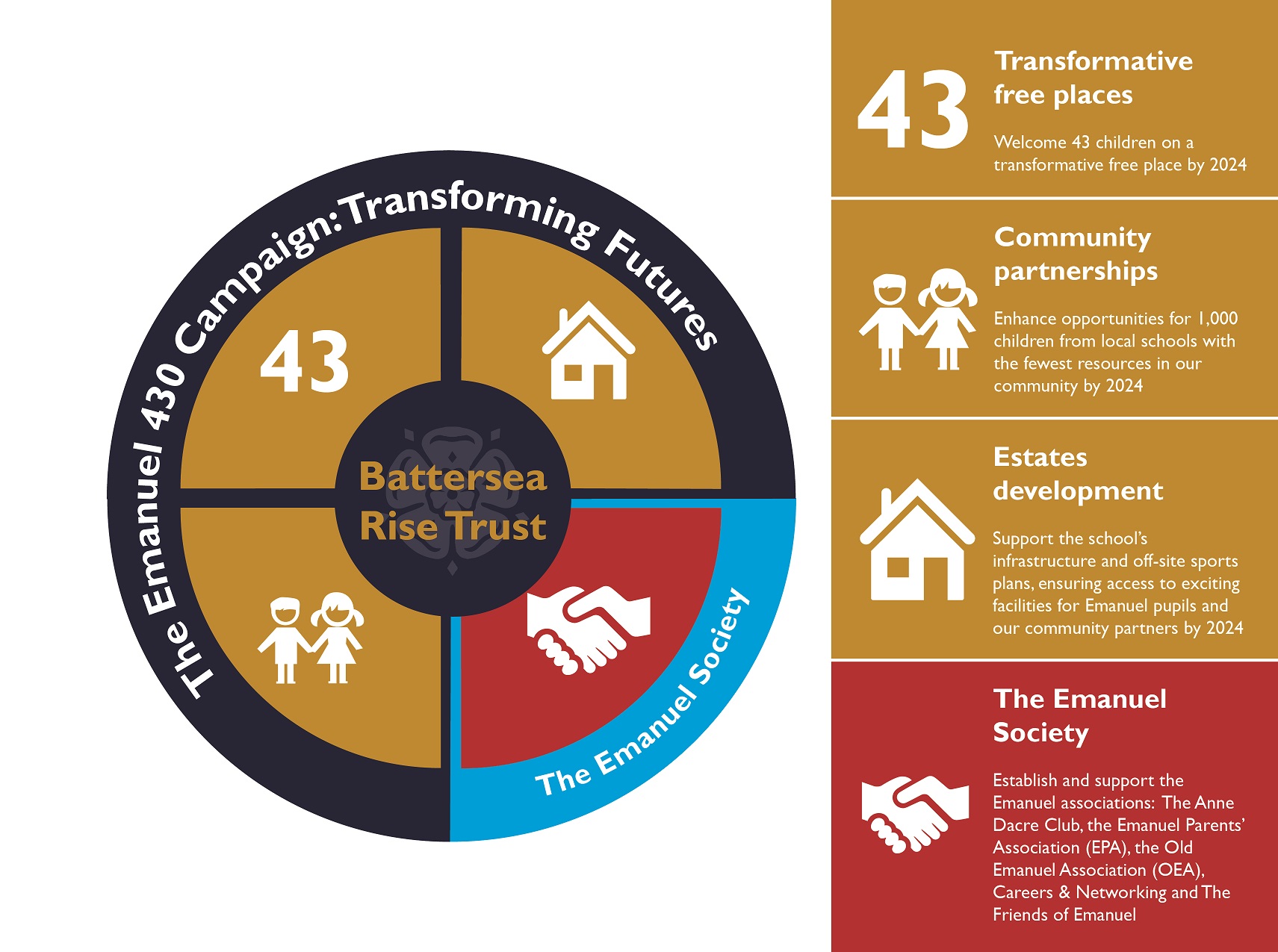 The Emanuel 430 Campaign: Transforming Futures

43

Battersea Rise Trust

The Emanuel Society

43

Transformative free places

Welcome 43 children on a transformative free place by 2024

Community partnerships

Enhance opportunities for 1,000 children from local schools with the fewest resources in our community by 2024

Estates development

Support the school's infrastructure and off-site sports plans, ensuring access to exciting facilities for Emanuel pupils and our community partners by 2024

The Emanuel Society

Establish and support the Emanuel associations: The Anne Dacre Club, the Emanuel Parents' Association (EPA), the Old Emanuel Association (OEA), Careers & Networking and The Friends of Emanuel