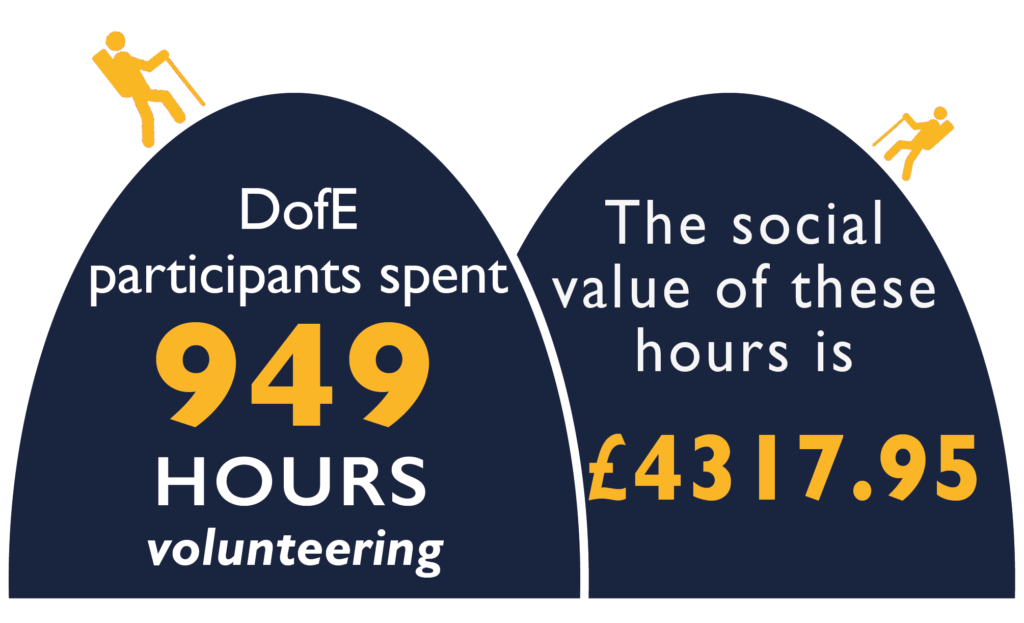 DofE participants spent 949 HOURS volunteering

The social value of these hours is £4317.95