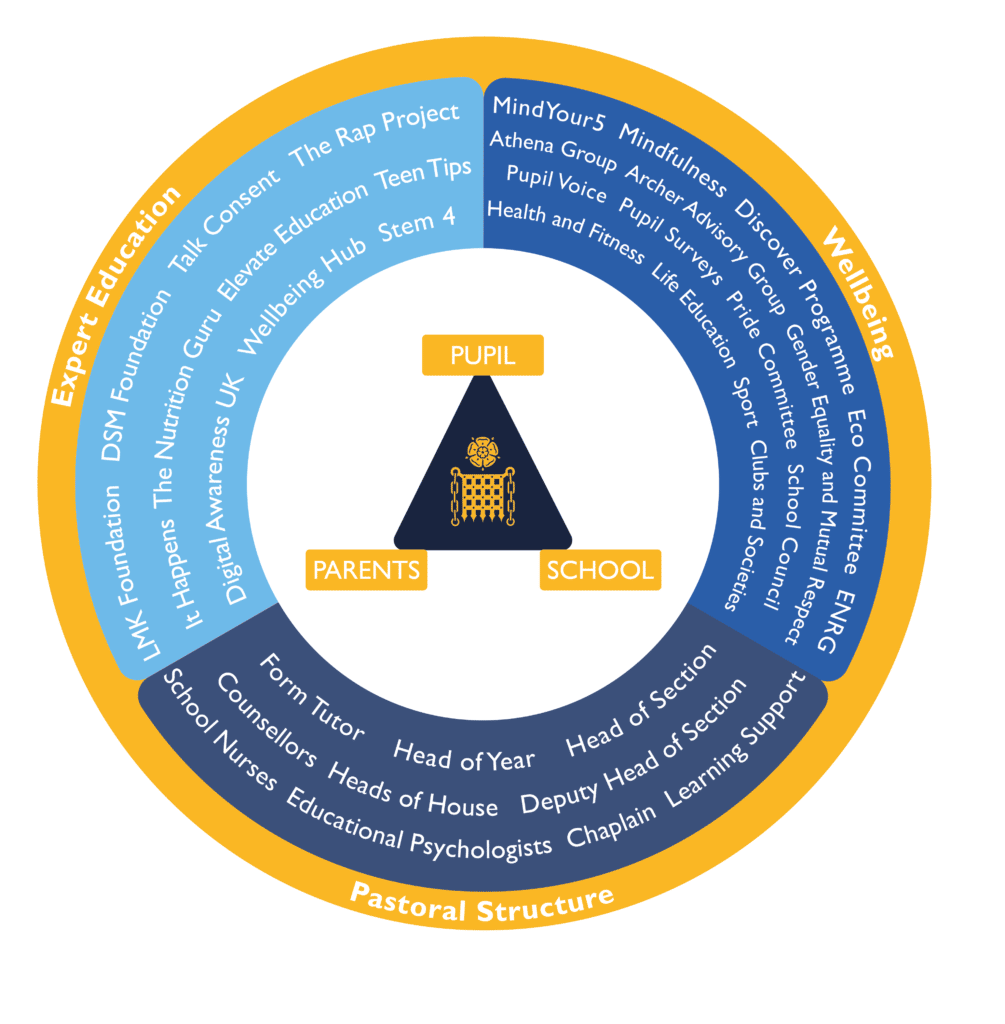 Expert Education

LMK Foundation DSM Foundation Talk Consent The Rap Project
It Happens The Nutrition Guru Elevate Education Teen Tips
Digital Awareness UK Wellbeing Hub Stem 4

Wellbeing

MindYour5 Mindfulness Discover Programme Eco Committee ENRG
Athena Group Archer Advisory Group Gender Equality and Mutual Respect
Pupil Voice Pupil Surveys Pride Committee School Council
Health and Fitness Life Education Sport Clubs and Societies

PUPIL

PARENTS

SCHOOL

Form Tutor Head of Year Head of Section
Counsellors Heads of House Deputy Head of Section
School Nurses Educational Psychologists Chaplain Learning Support

Pastoral Structure